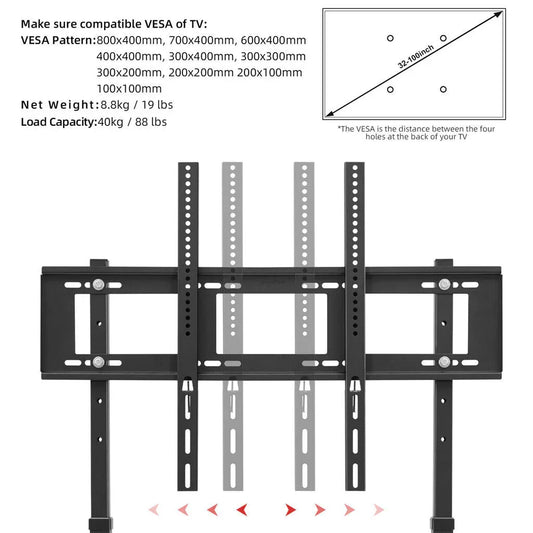 Make sure compatible VESA of TV:
VESA Pattern:800x400mm, 700x400mm, 600x400mm 400x400mm, 300x400mm, 300x300mm 300x200mm, 200x200mm 200x100mm 100x100mm
Net Weight:8.8kg / 19 lbs
Load Capacity:40kg / 88 lbs

32-100inch

*The VESA is the distance between the four holes at the back of your TV