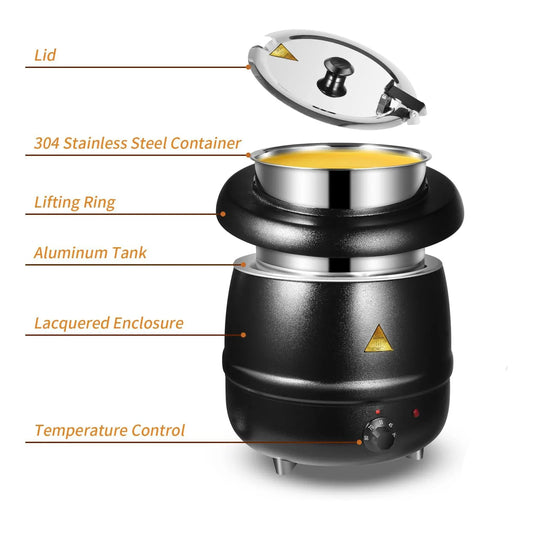 Lid

304 Stainless Steel Container

Lifting Ring

Aluminum Tank

Lacquered Enclosure

Temperature Control