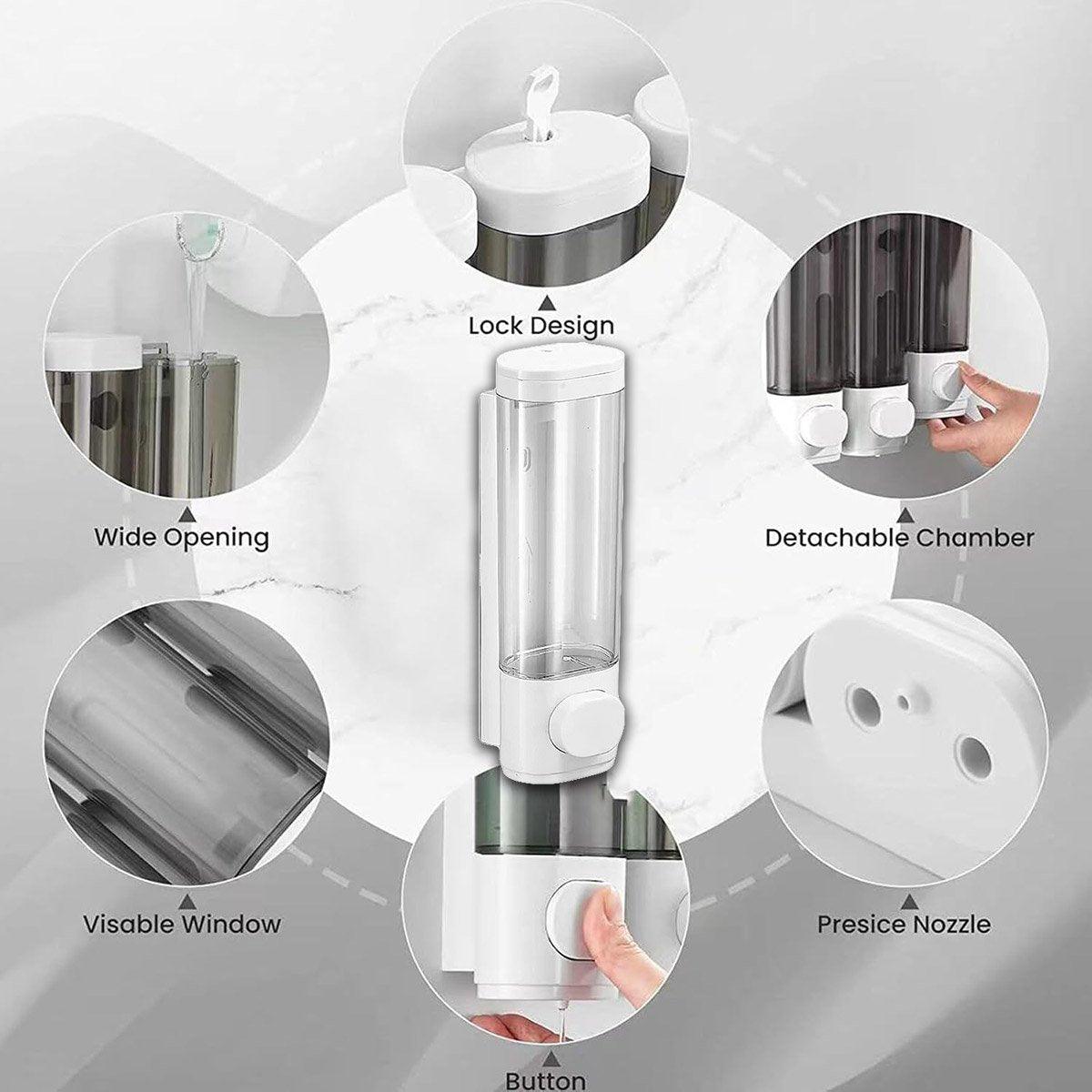 Lock Design

Wide Opening

Detachable Chamber

Visable Window

Presice Nozzle

Button