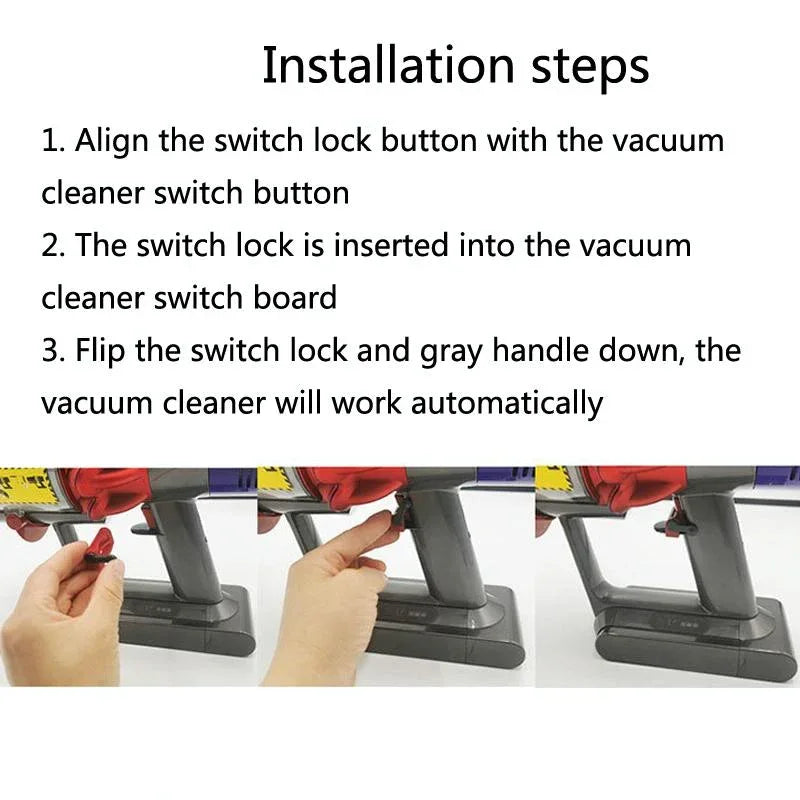 Installation steps

1. Align the switch lock button with the vacuum cleaner switch button
2. The switch lock is inserted into the vacuum cleaner switch board
3. Flip the switch lock and gray handle down, the vacuum cleaner will work automatically