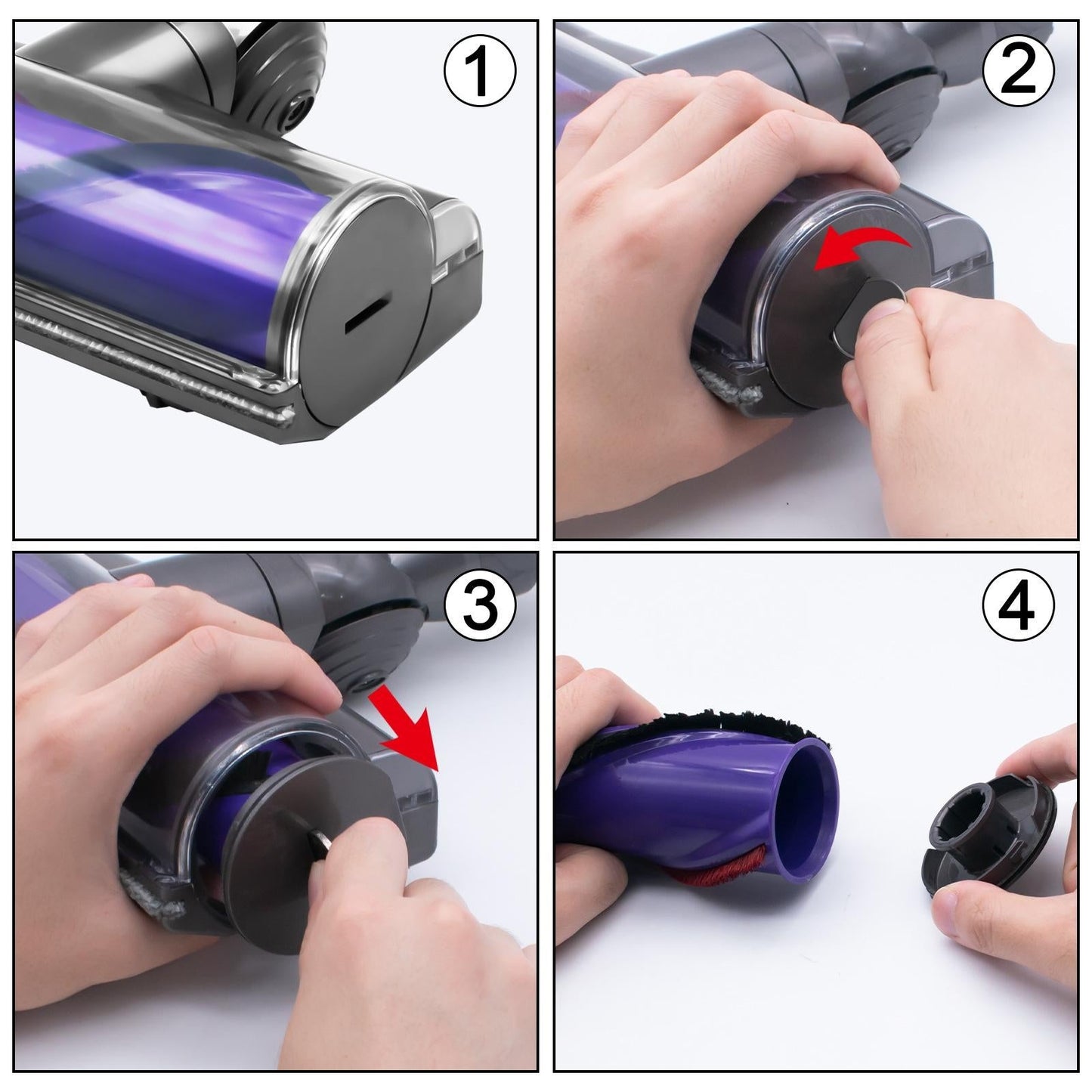 1

2

3

4