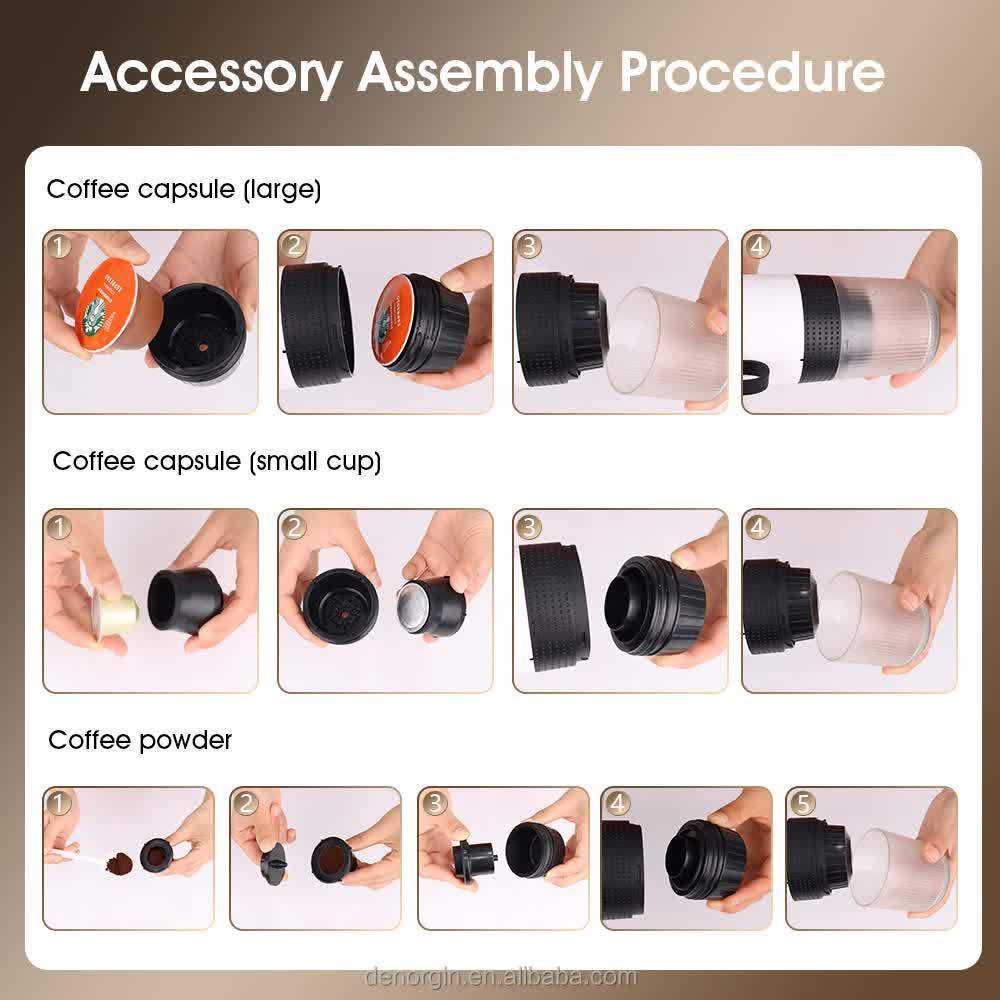 Accessory Assembly Procedure

Coffee capsule (large)

1 2 3 4

Coffee capsule (small cup)

1 2 3 4

Coffee powder

1 2 3 4 5

denorgin.en.alibaba.com