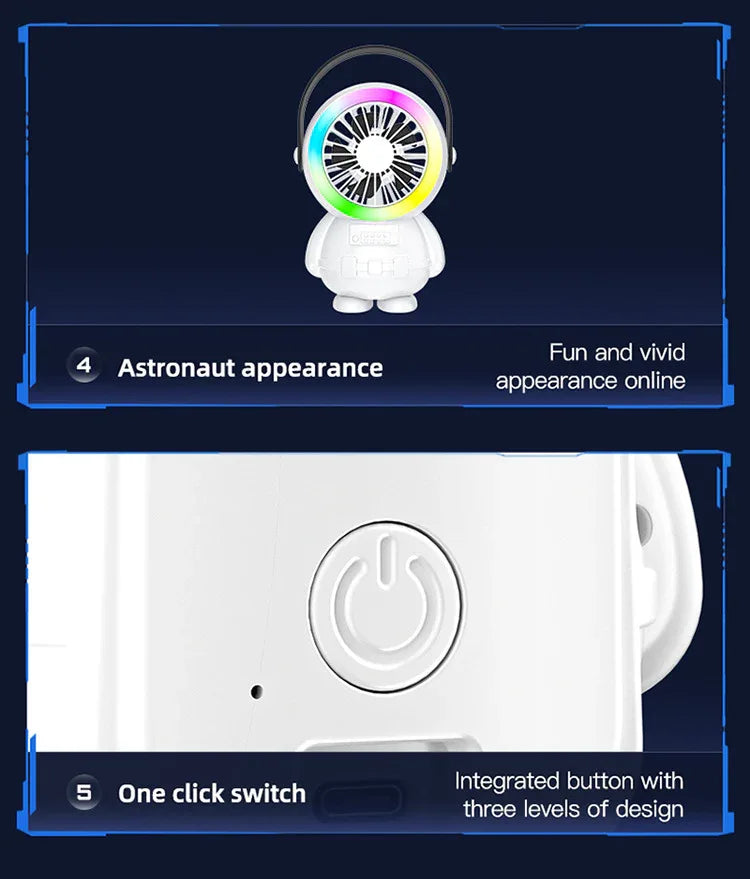 4 Astronaut appearance

Fun and vivid appearance online

5 One click switch

Integrated button with three levels of design