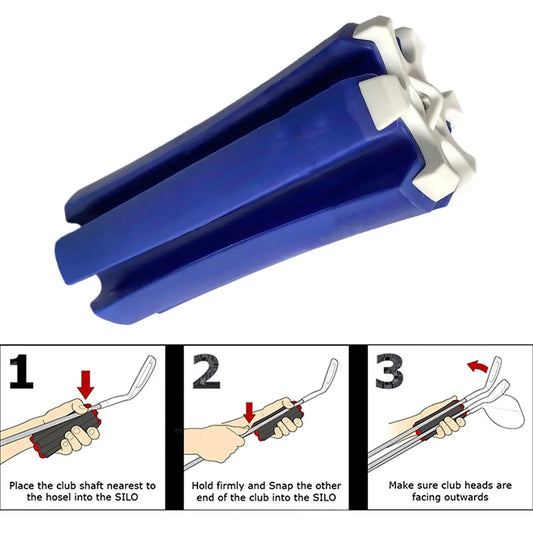 1

Place the club shaft nearest to the hosel into the SILO

2

Hold firmly and Snap the other end of the club into the SILO

3

Make sure club heads are facing outwards