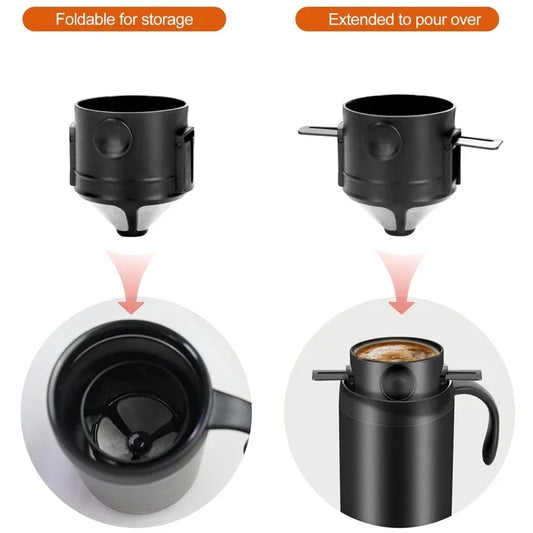 Foldable for storage

Extended to pour over