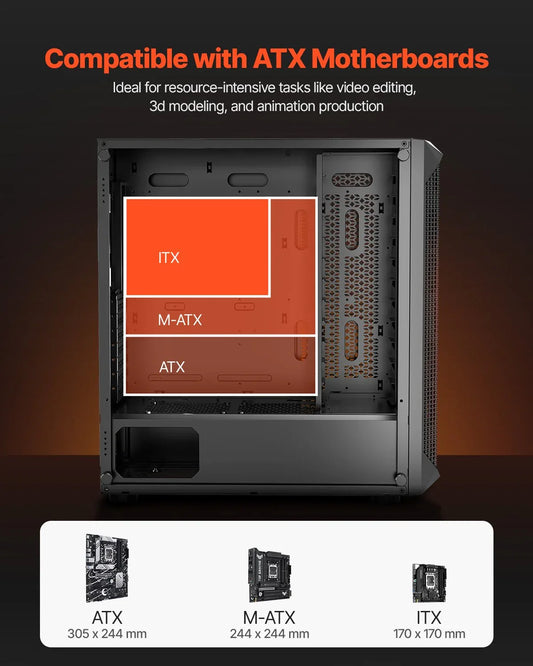 Compatible with ATX Motherboards
Ideal for resource-intensive tasks like video editing, 3d modeling, and animation production

ITX
M-ATX
ATX

ATX
305 x 244 mm

M-ATX
244 x 244 mm

ITX
170 x 170 mm