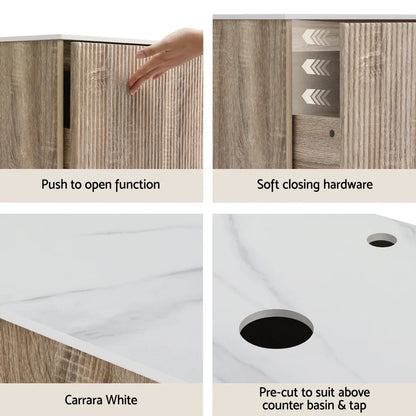 Push to open function

Soft closing hardware

Carrara White

Pre-cut to suit above counter basin & tap