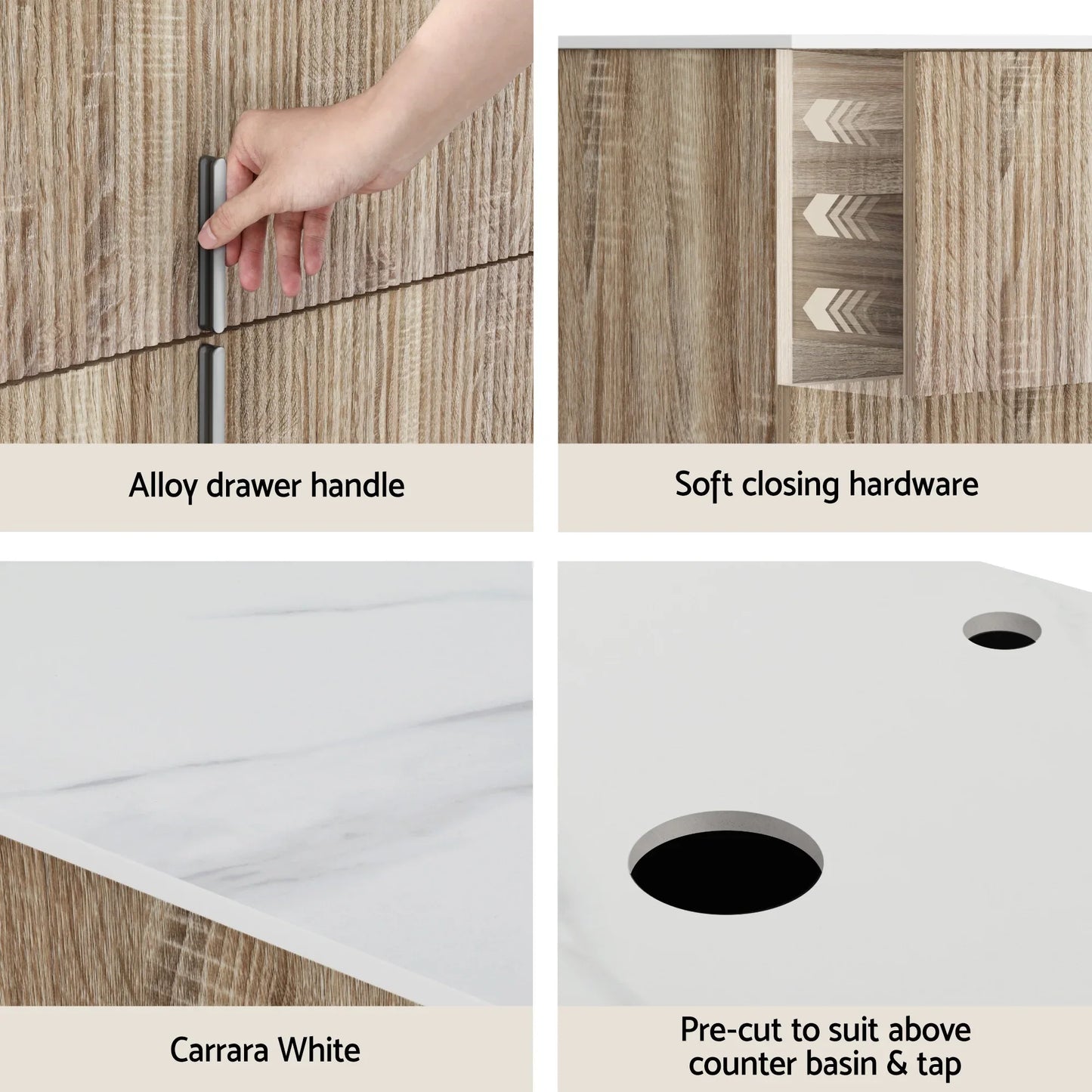 Alloy drawer handle

Soft closing hardware

Carrara White

Pre-cut to suit above counter basin & tap