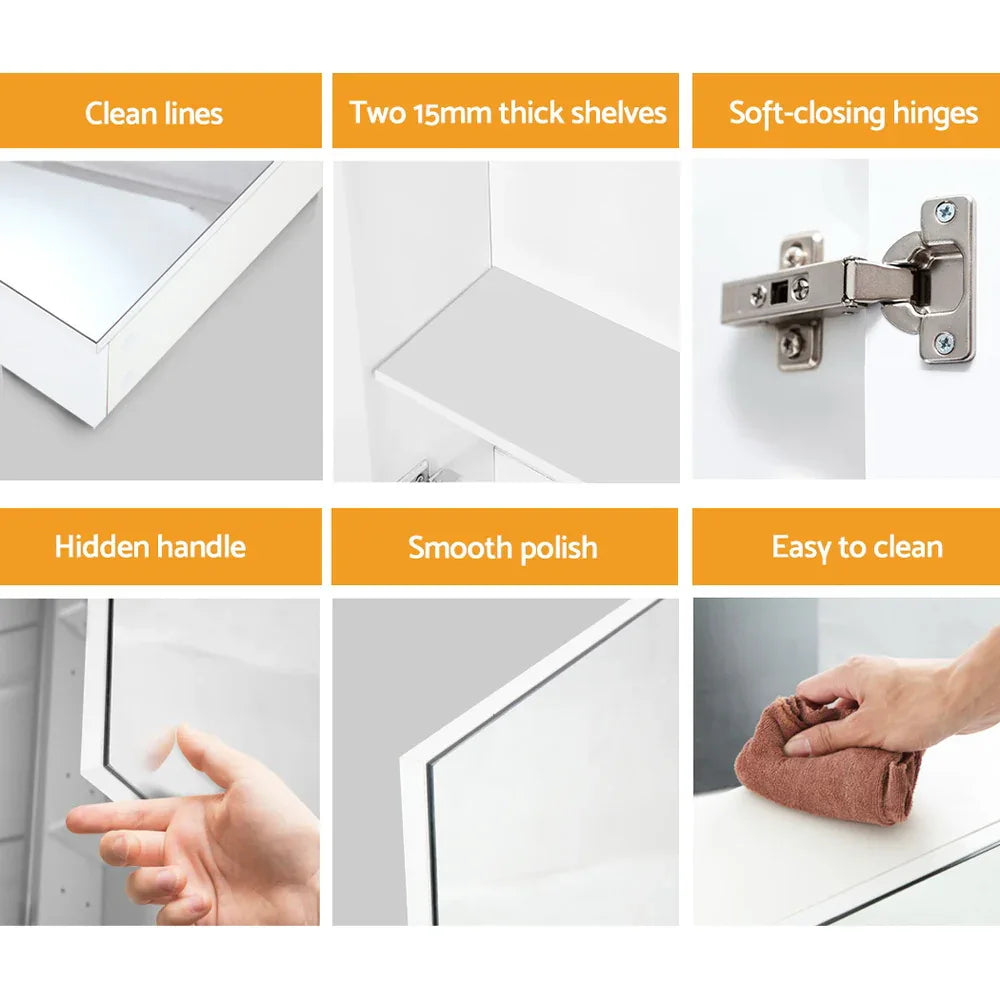 Clean lines

Two 15mm thick shelves

Soft-closing hinges

Hidden handle

Smooth polish

Easy to clean