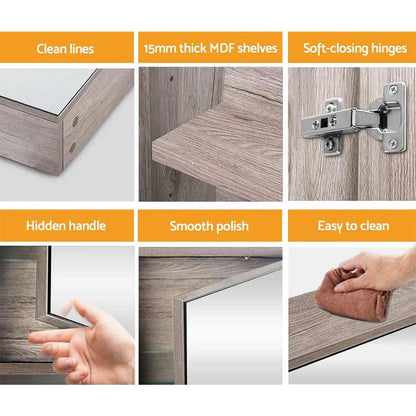 Clean lines

15mm thick MDF shelves

Soft-closing hinges

Hidden handle

Smooth polish

Easy to clean