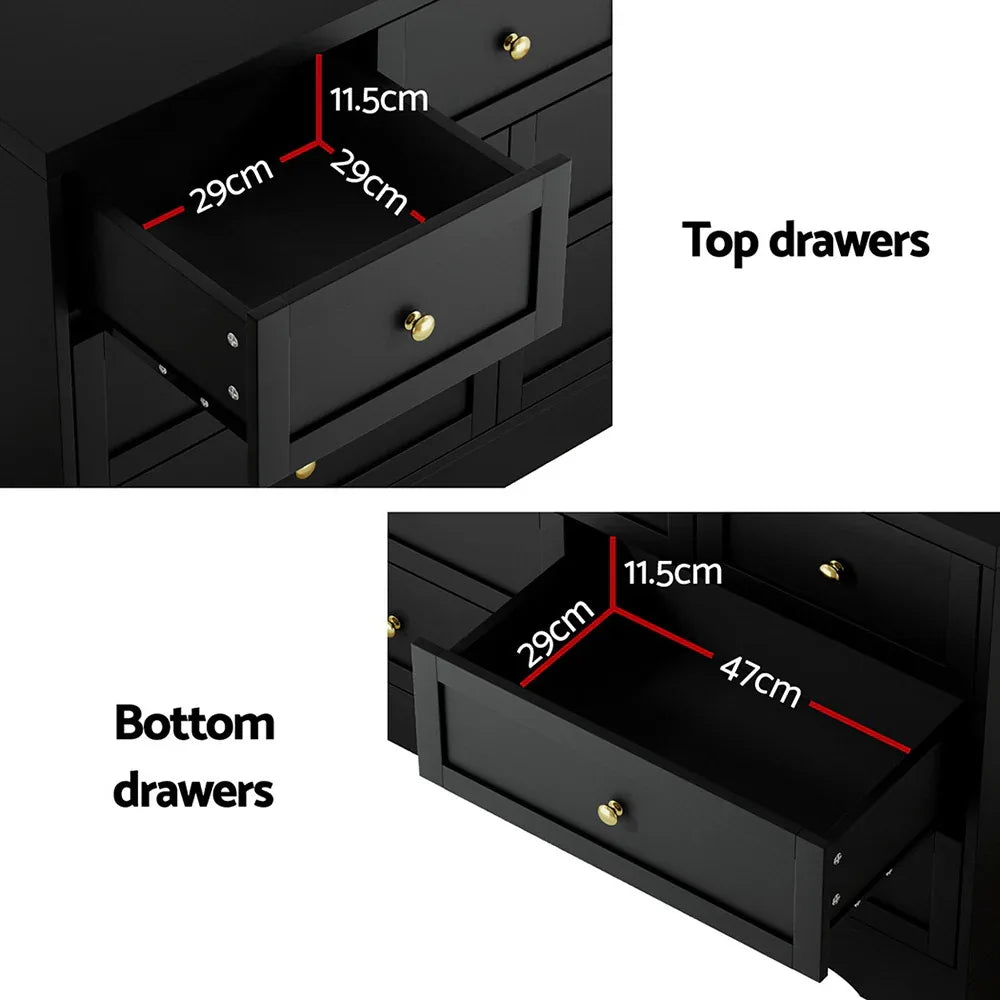 11.5cm
29cm
29cm

Top drawers

11.5cm
29cm
47cm

Bottom drawers