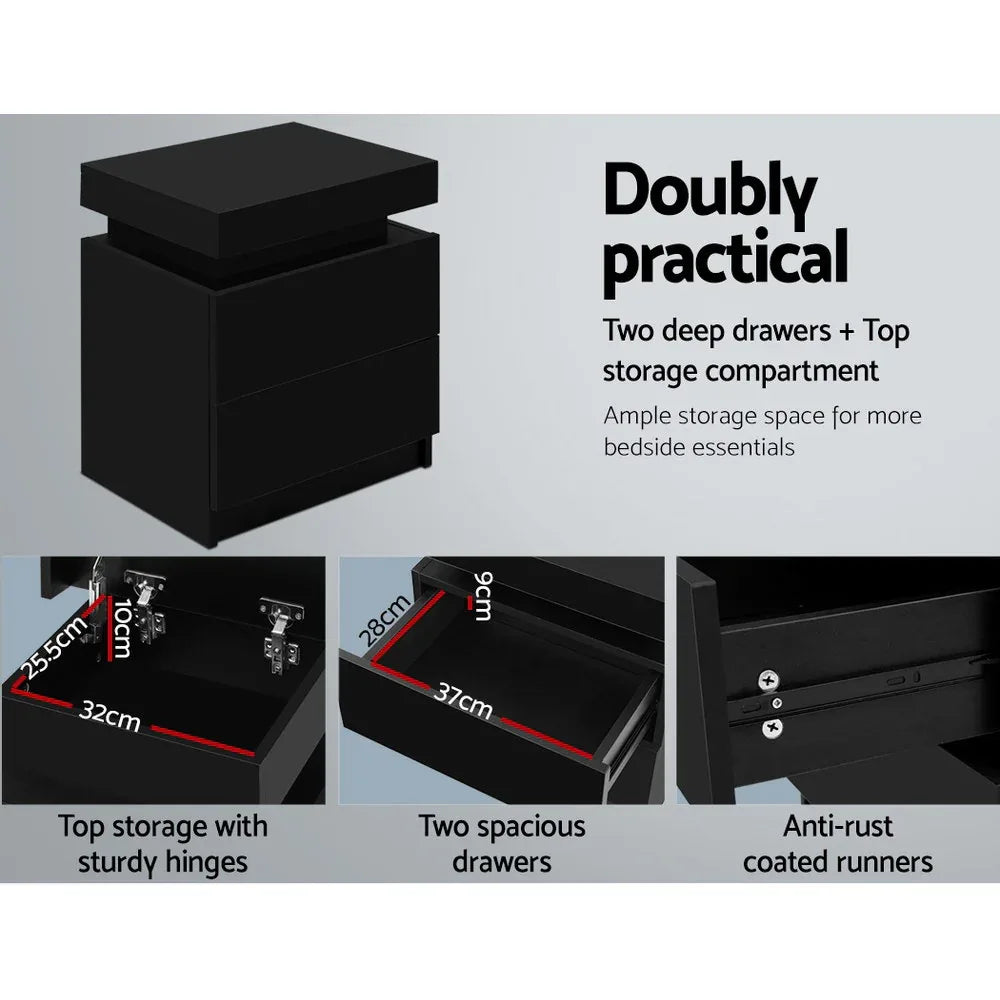 Doubly practical

Two deep drawers + Top storage compartment

Ample storage space for more bedside essentials

25.5cm
10cm
32cm

Top storage with sturdy hinges

28cm
9cm
37cm

Two spacious drawers

Anti-rust coated runners