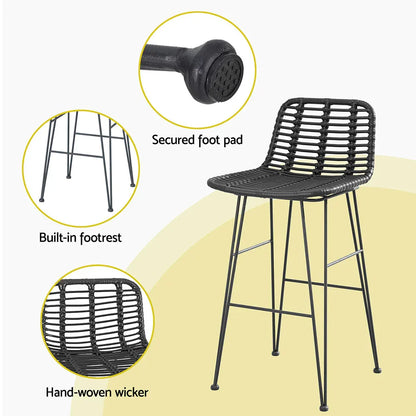 Secured foot pad

Built-in footrest

Hand-woven wicker