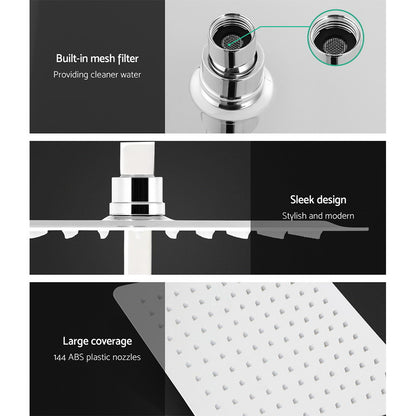 Built-in mesh filter
Providing cleaner water

Sleek design
Stylish and modern

Large coverage
144 ABS plastic nozzles