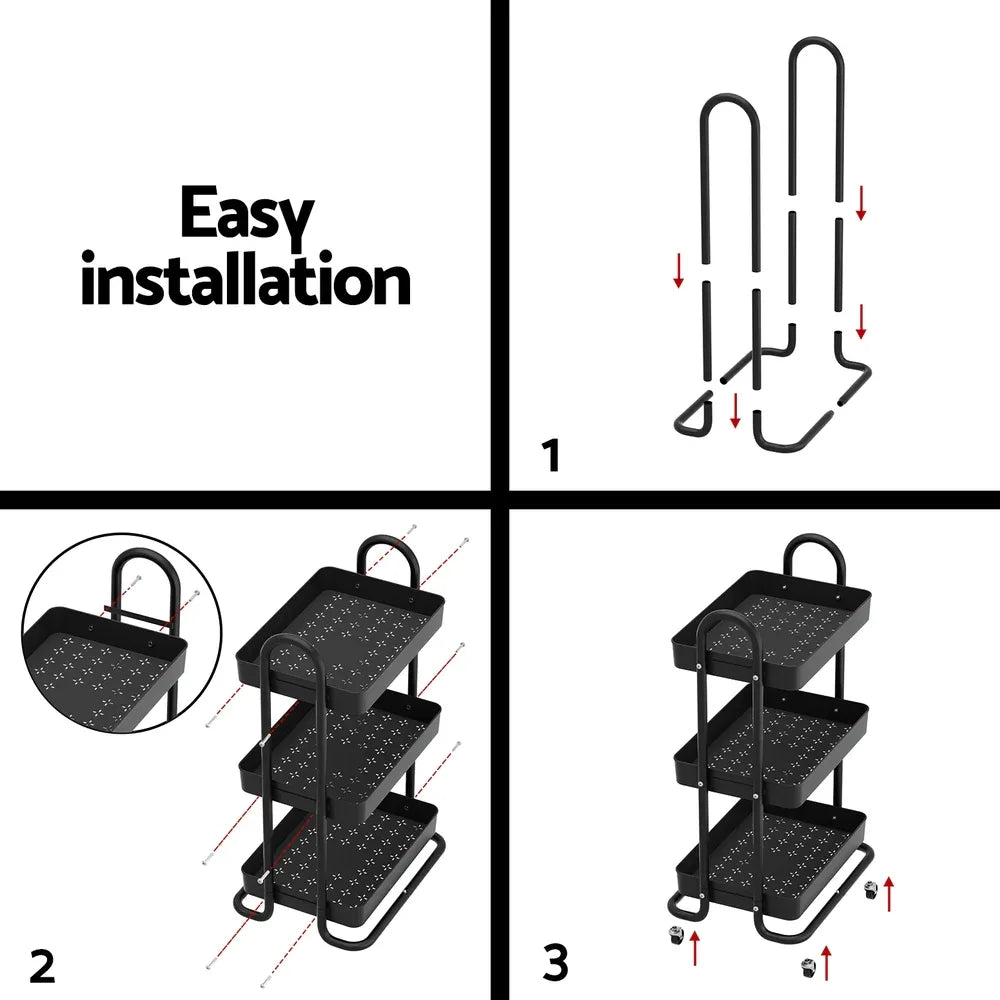 Easy installation

1

2

3