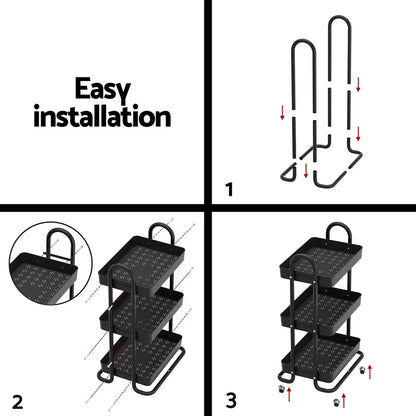 Easy installation

1

2

3