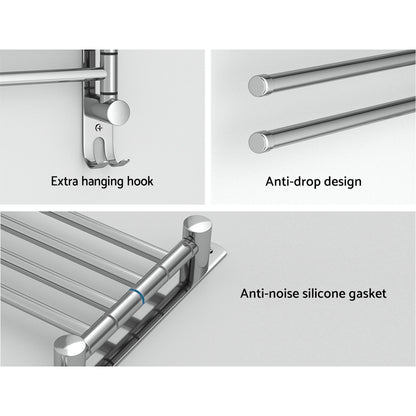 Extra hanging hook

Anti-drop design

Anti-noise silicone gasket