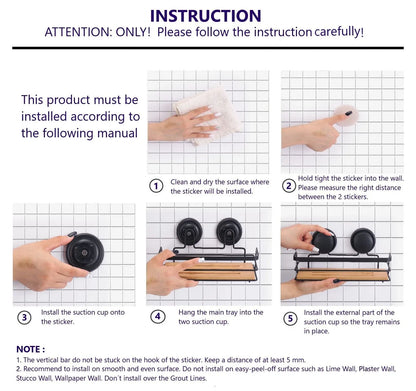 INSTRUCTION
ATTENTION: ONLY! Please follow the instruction carefully!

This product must be installed according to the following manual

① Clean and dry the surface where the sticker will be installed.

② Hold tight the sticker into the wall. Please measure the right distance between the 2 stickers.

③ Install the suction cup onto the sticker.

④ Hang the main tray into the two suction cup.

⑤ Install the external part of the suction cup so the tray remains in place.

NOTE :
1. The vertical bar do not be stuck on the hook of the sticker. Keep a distance of at least 5 mm.
2. Recommend to install on smooth and even surface. Do not install on easy-peel-off surface such as Lime Wall, Plaster Wall, Stucco Wall, Wallpaper Wall. Don´t install over the Grout Lines.