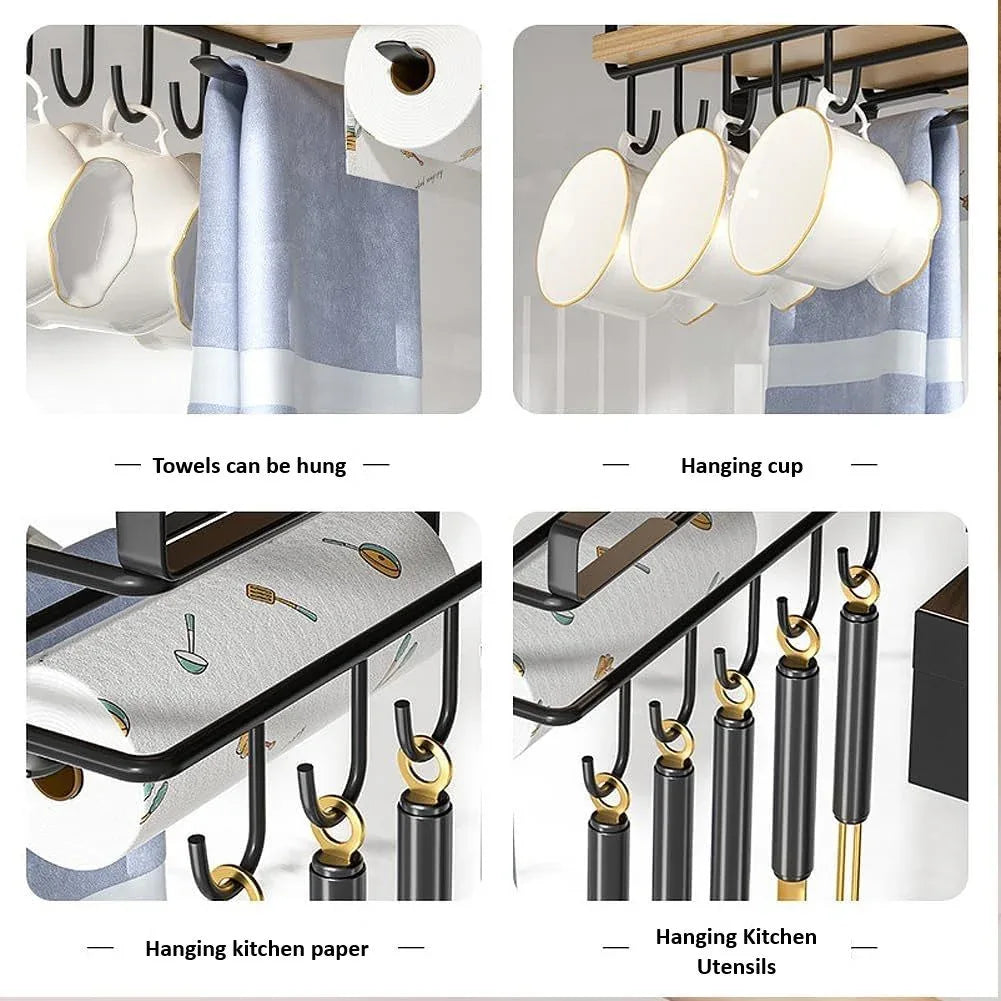 — Towels can be hung —

— Hanging cup —

— Hanging kitchen paper —

— Hanging Kitchen Utensils —