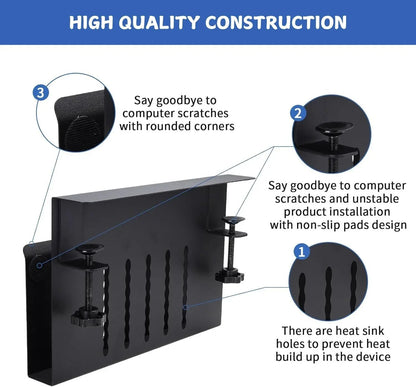 HIGH QUALITY CONSTRUCTION

3

Say goodbye to computer scratches with rounded corners

2

Say goodbye to computer scratches and unstable product installation with non-slip pads design

1

There are heat sink holes to prevent heat build up in the device