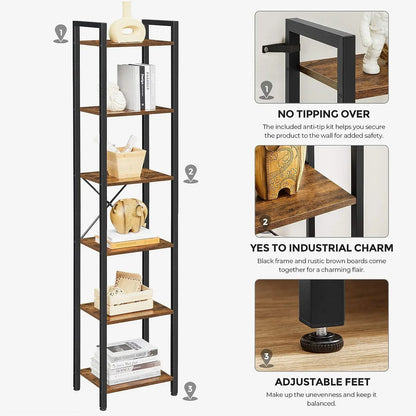 1

2

3

1

NO TIPPING OVER

The included anti-tip kit helps you secure the product to the wall for added safety.

2

YES TO INDUSTRIAL CHARM

Black frame and rustic brown boards come together for a charming flair.

3

ADJUSTABLE FEET

Make up the unevenness and keep it balanced.