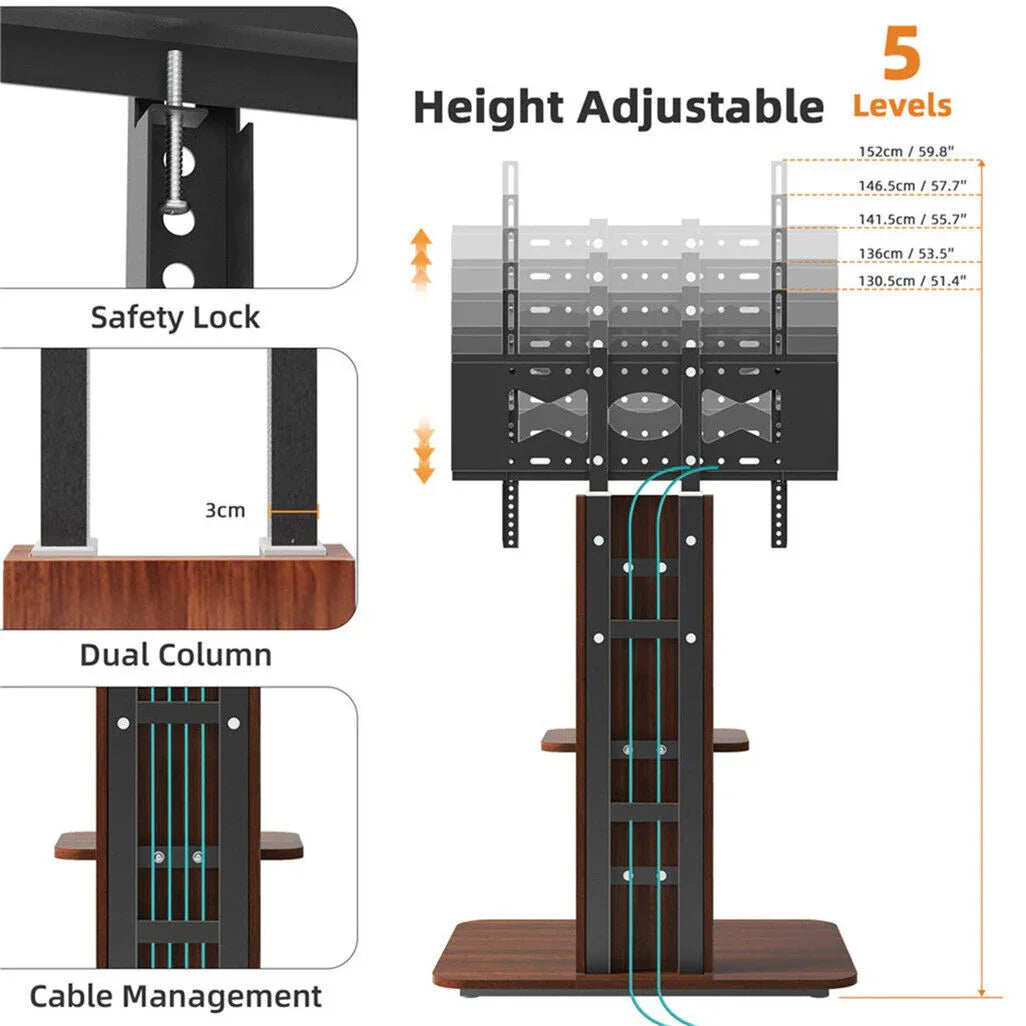 Safety Lock

3cm

Dual Column

Cable Management

Height Adjustable

5 Levels

152cm / 59.8"
146.5cm / 57.7"
141.5cm / 55.7"
136cm / 53.5"
130.5cm / 51.4"