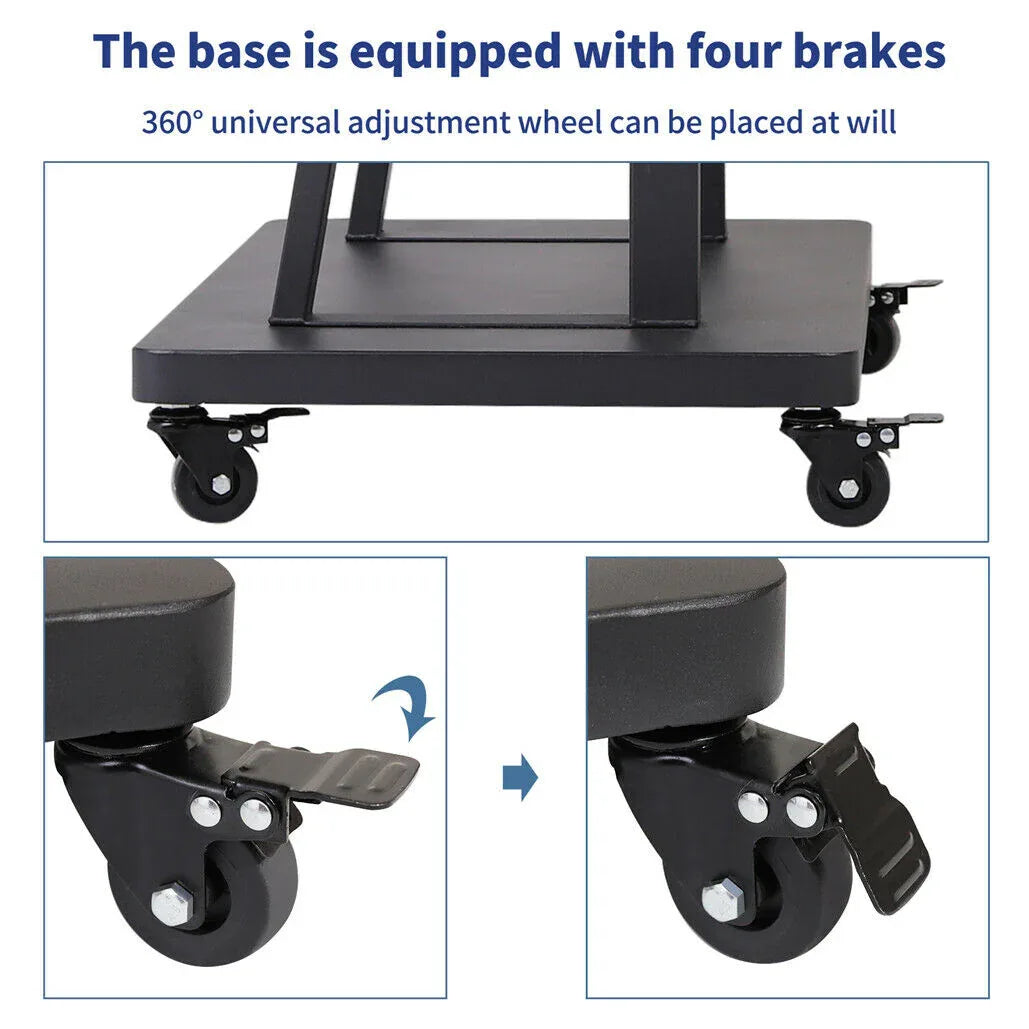 The base is equipped with four brakes

360° universal adjustment wheel can be placed at will