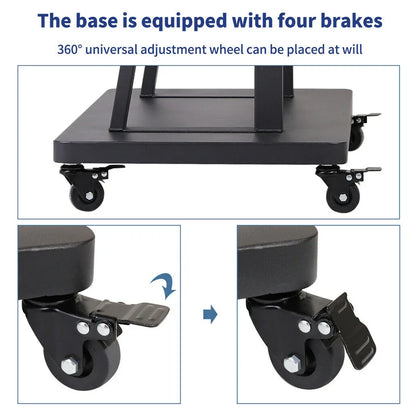 The base is equipped with four brakes

360° universal adjustment wheel can be placed at will