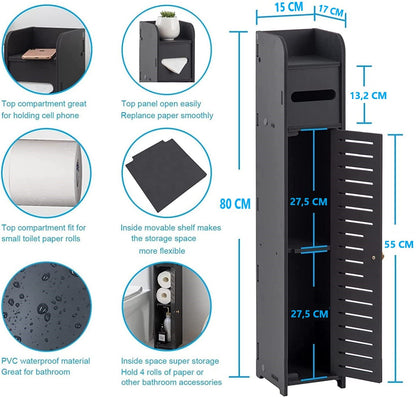 Top compartment great for holding cell phone

Top panel open easily Replance paper smoothly

Top compartment fit for small toilet paper rolls

Inside movable shelf makes the storage space more flexible

PVC waterproof material Great for bathroom

Inside space super storage Hold 4 rolls of paper or other bathroom accessories

15 CM

17 CM

13,2 CM

80 CM

27,5 CM

55 CM

27,5 CM