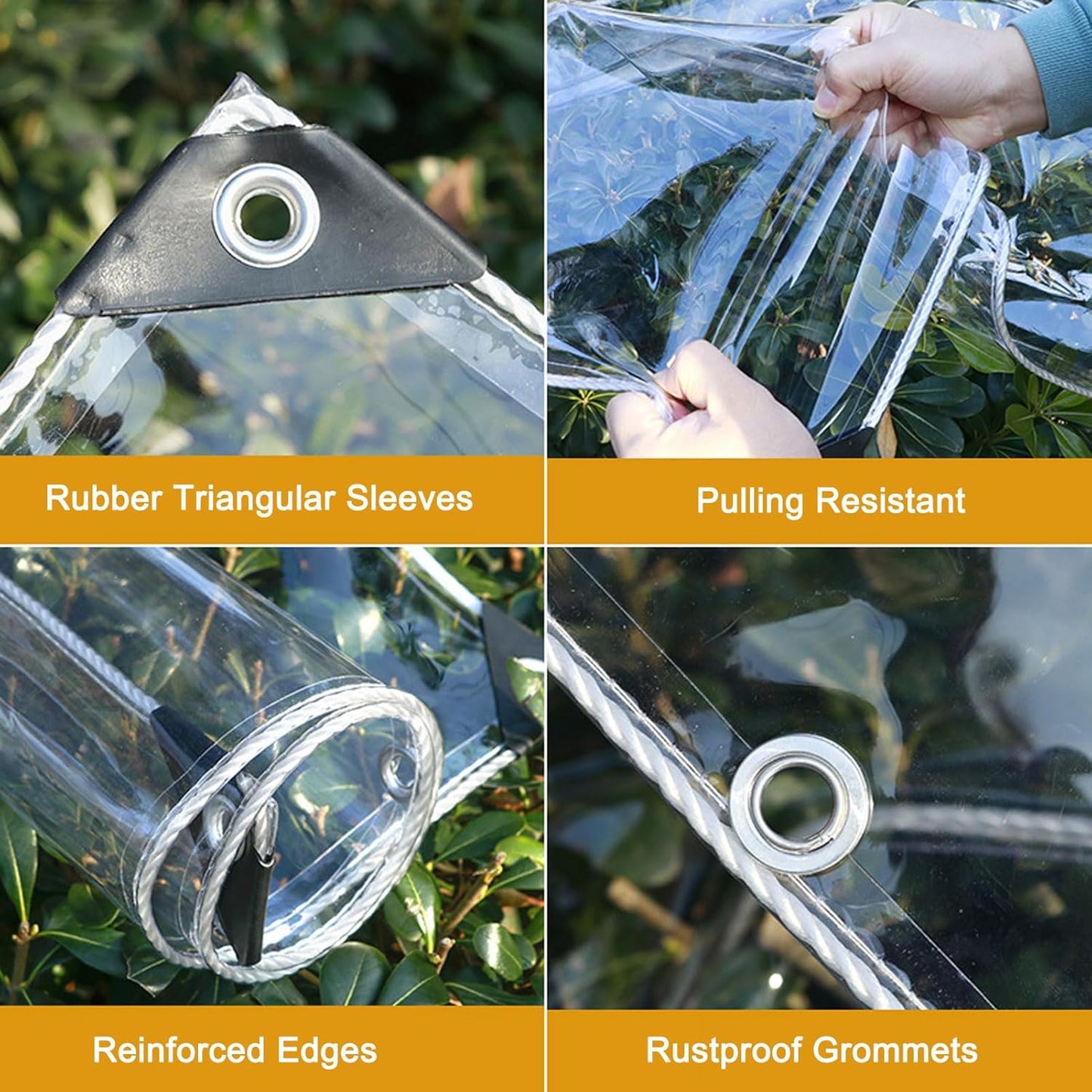 Rubber Triangular Sleeves

Pulling Resistant

Reinforced Edges

Rustproof Grommets