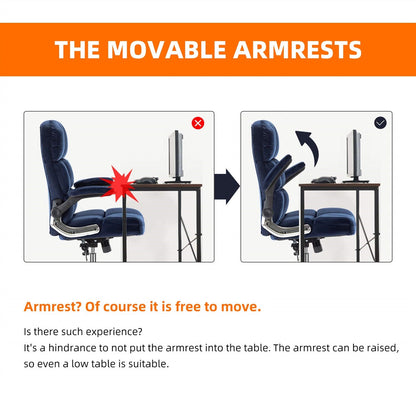 THE MOVABLE ARMRESTS

Armrest? Of course it is free to move.

Is there such experience?
It's a hindrance to not put the armrest into the table. The armrest can be raised, so even a low table is suitable.