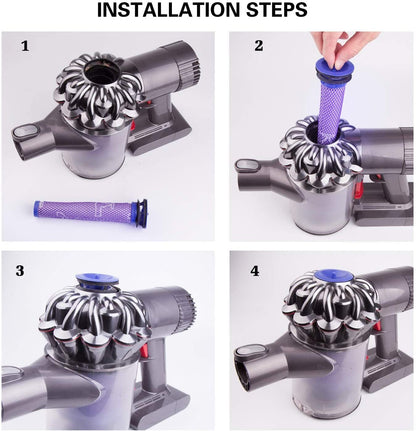 INSTALLATION STEPS

1

2

3

4