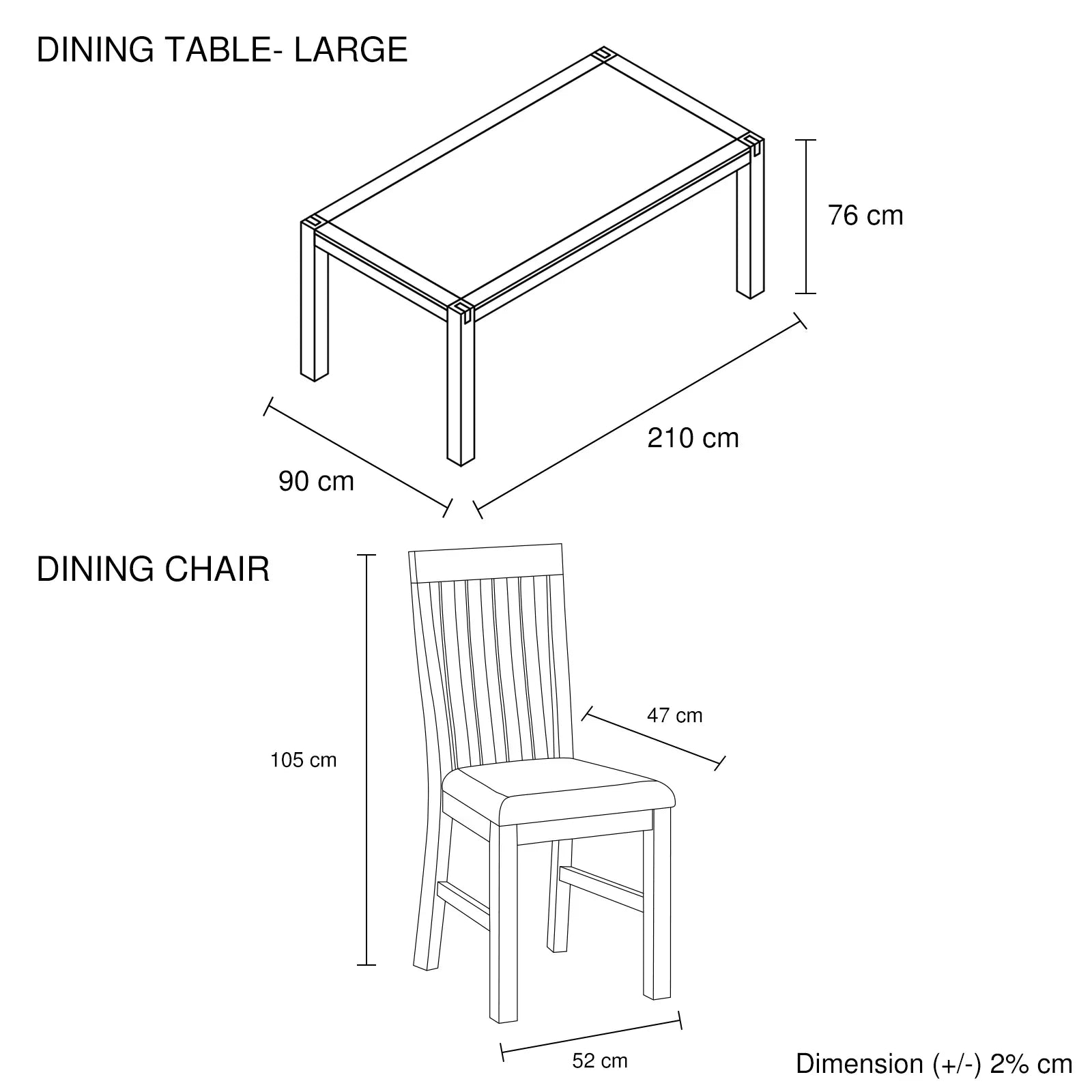 DINING TABLE- LARGE

76 cm

210 cm

90 cm

DINING CHAIR

47 cm

105 cm

52 cm

Dimension (+/-) 2% cm