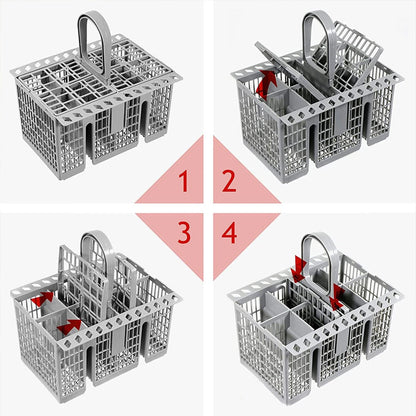 1
2
3
4