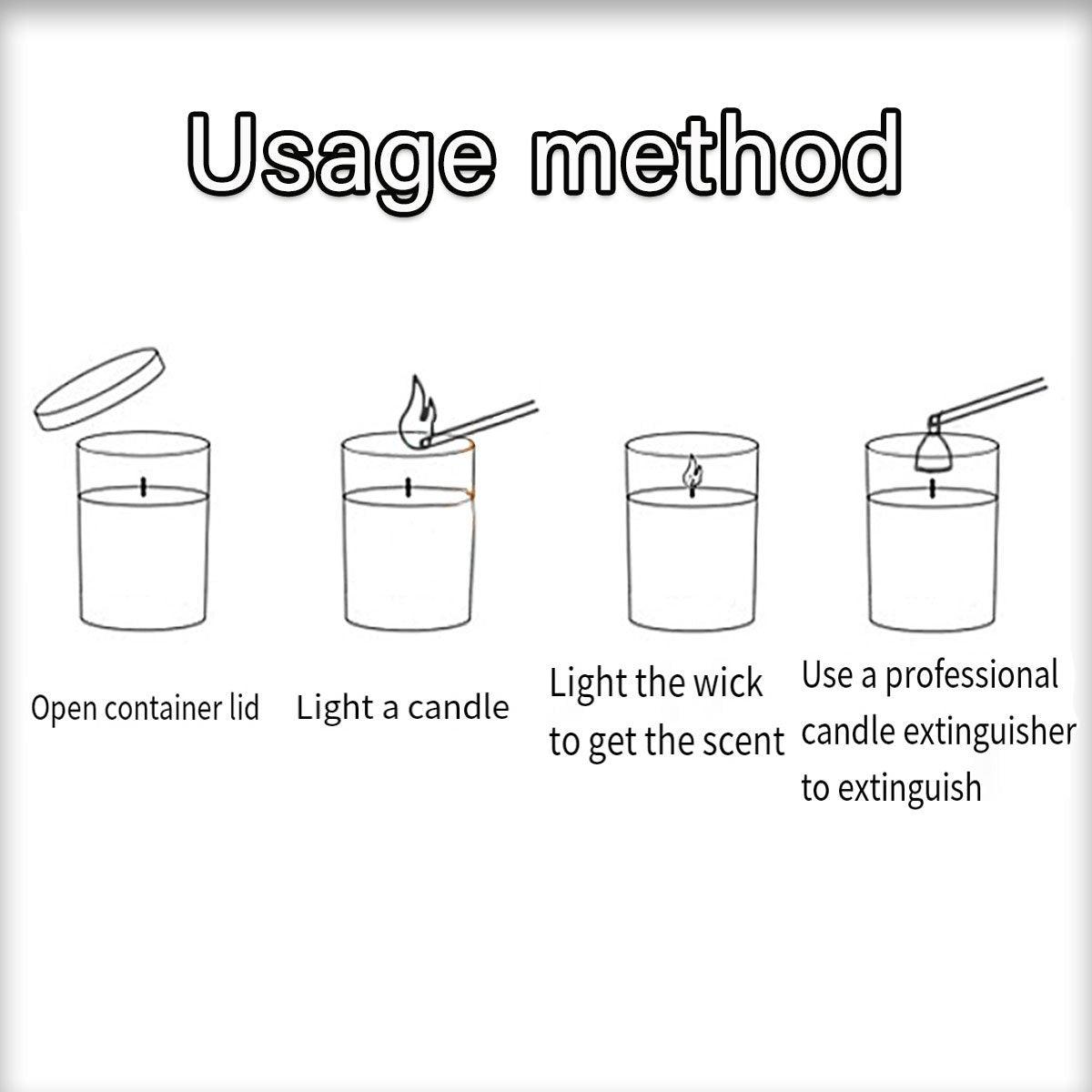 Usage method

Open container lid

Light a candle

Light the wick to get the scent

Use a professional candle extinguisher to extinguish