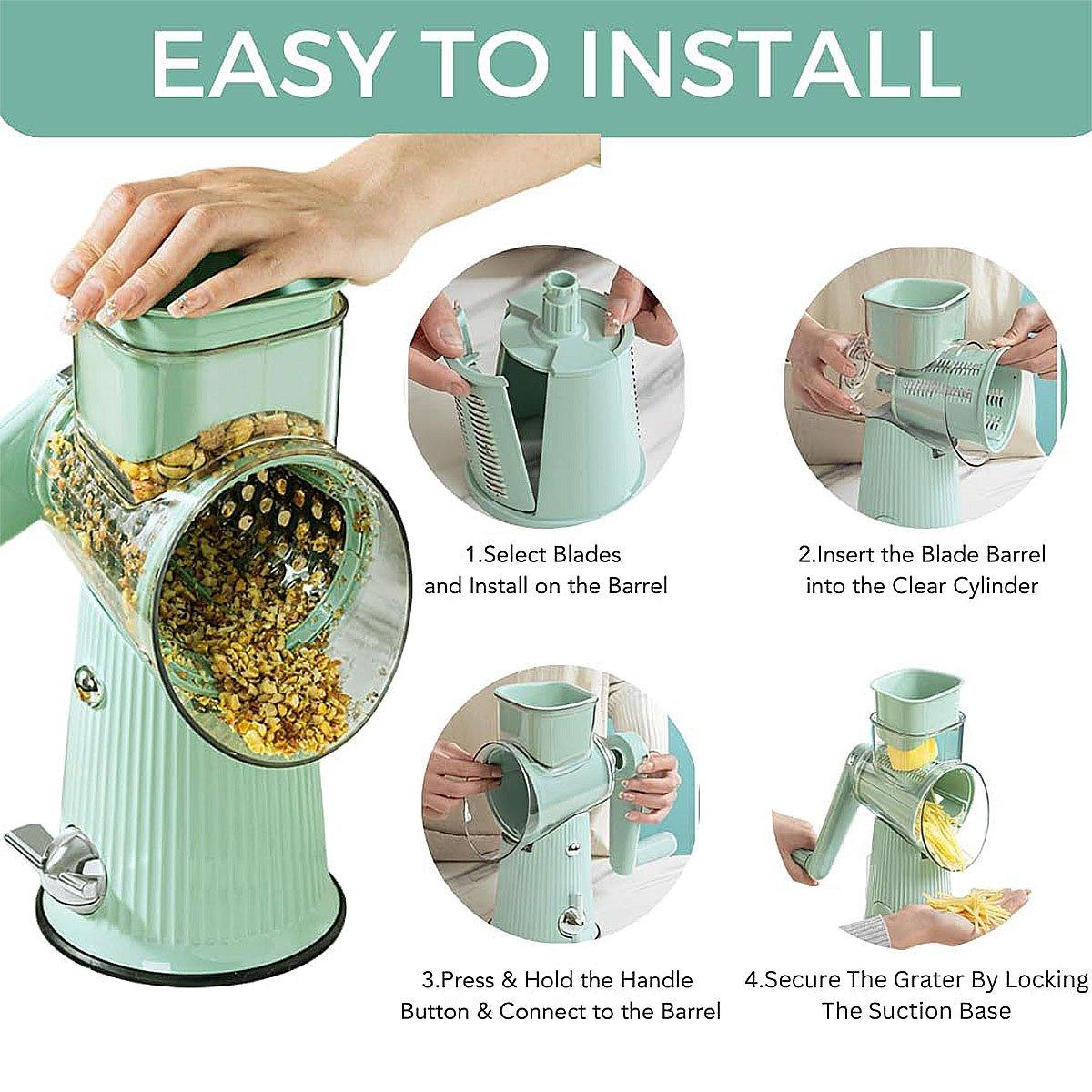 EASY TO INSTALL

1.Select Blades and Install on the Barrel

2.Insert the Blade Barrel into the Clear Cylinder

3.Press & Hold the Handle Button & Connect to the Barrel

4.Secure The Grater By Locking The Suction Base