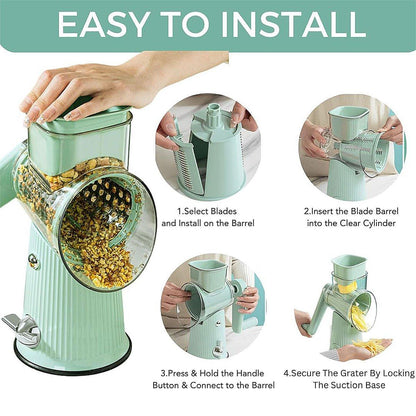 EASY TO INSTALL

1.Select Blades and Install on the Barrel

2.Insert the Blade Barrel into the Clear Cylinder

3.Press & Hold the Handle Button & Connect to the Barrel

4.Secure The Grater By Locking The Suction Base