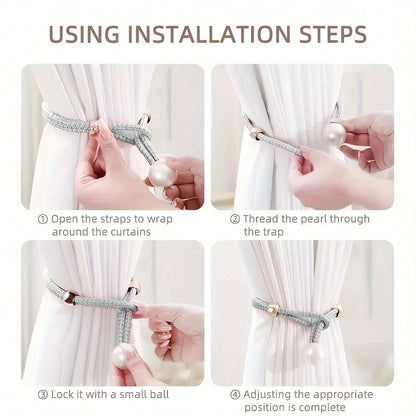 USING INSTALLATION STEPS

① Open the straps to wrap around the curtains

② Thread the pearl through the trap

③ Lock it with a small ball

④ Adjusting the appropriate position is complete