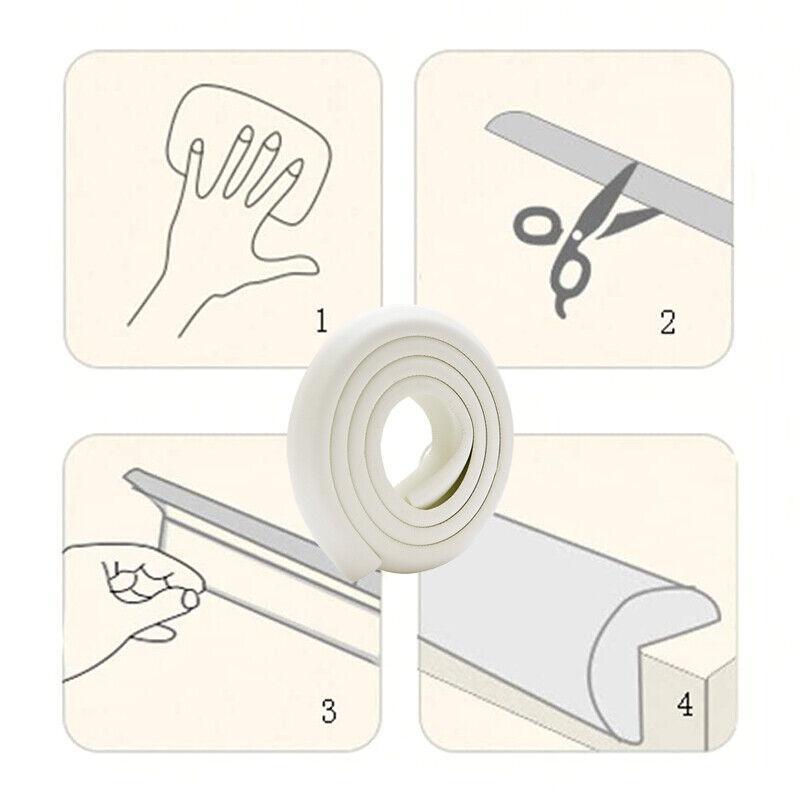 1

2

3

4