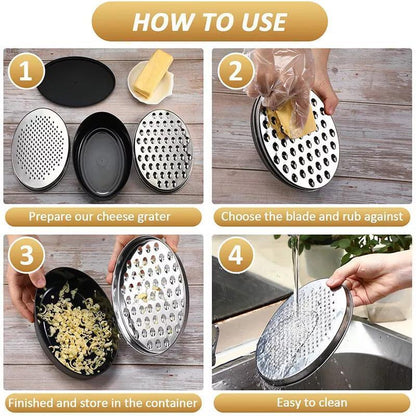 HOW TO USE

1

Prepare our cheese grater

2

Choose the blade and rub against

3

Finished and store in the container

4

Easy to clean