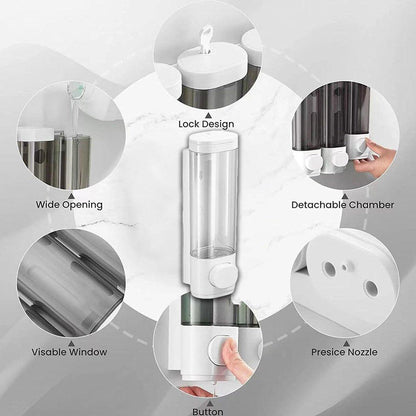 Lock Design

Wide Opening

Detachable Chamber

Visable Window

Presice Nozzle

Button