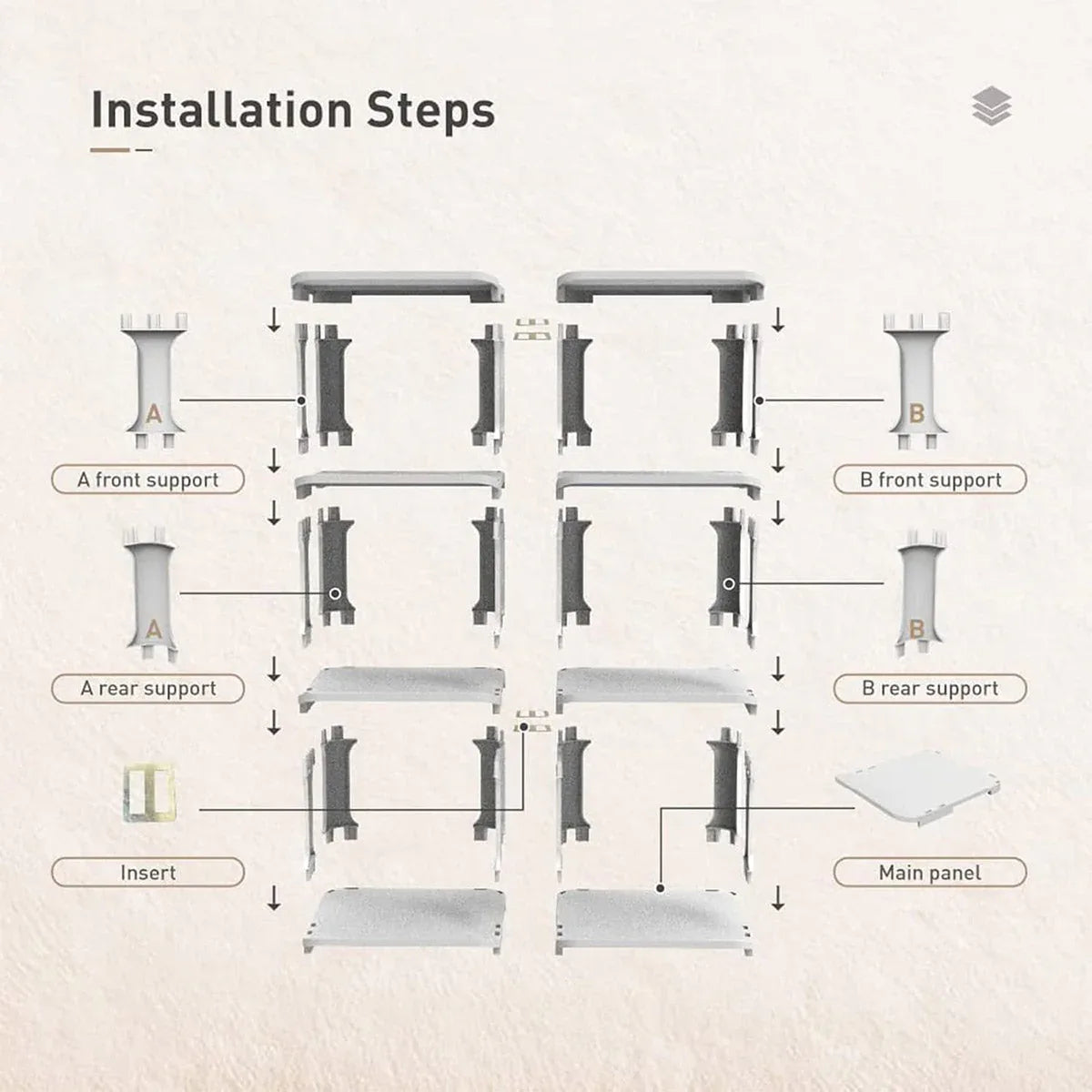 Installation Steps

A

A front support

A

A rear support

Insert

B

B front support

B

B rear support

Main panel