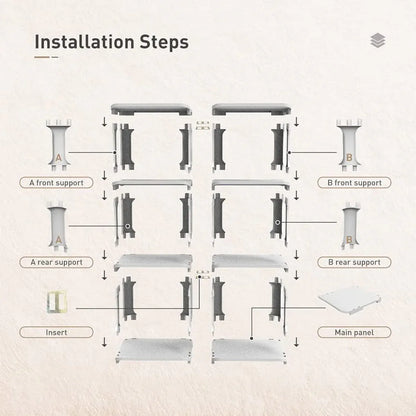 Installation Steps

A

A front support

A

A rear support

Insert

B

B front support

B

B rear support

Main panel