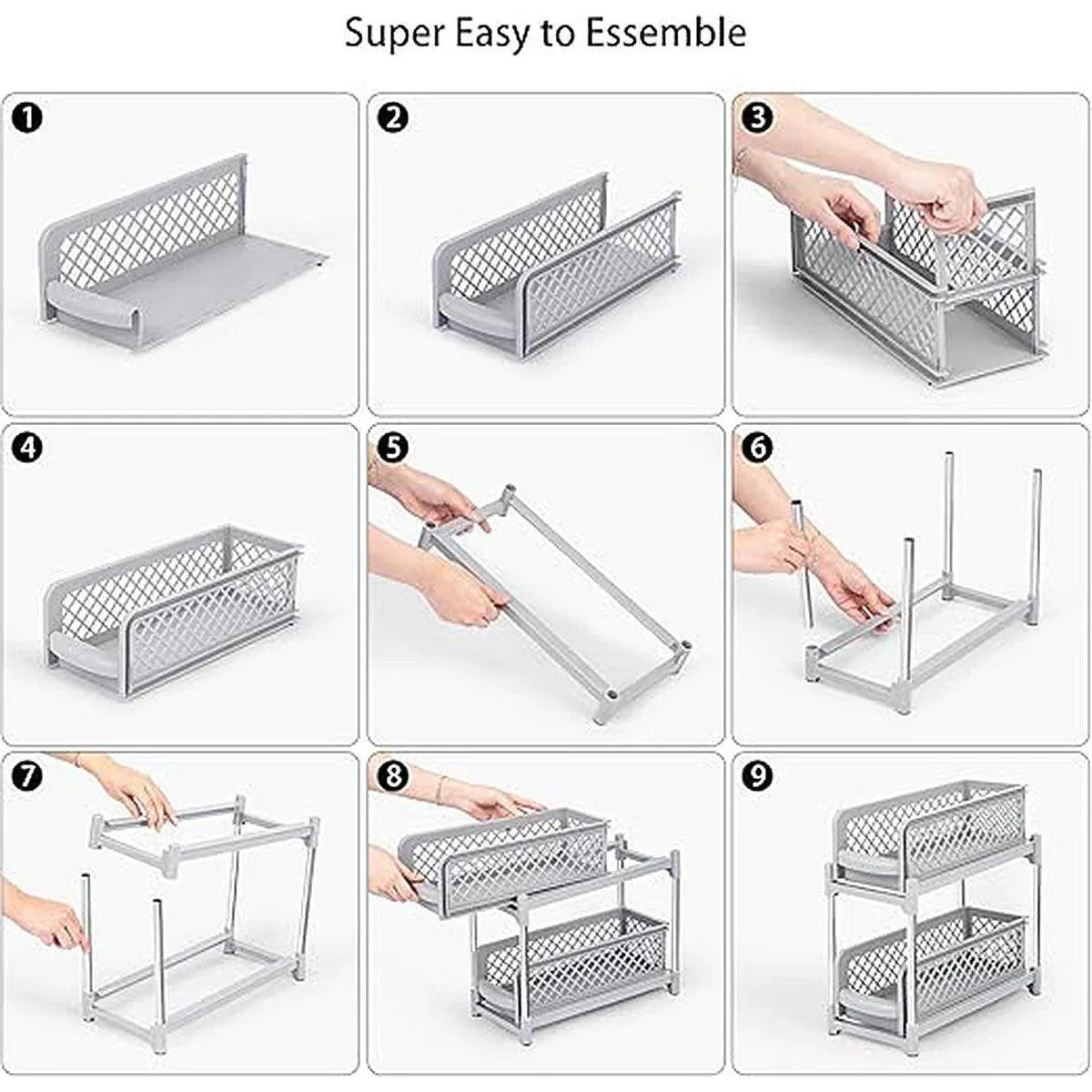 Super Easy to Essemble

1

2

3

4

5

6

7

8

9