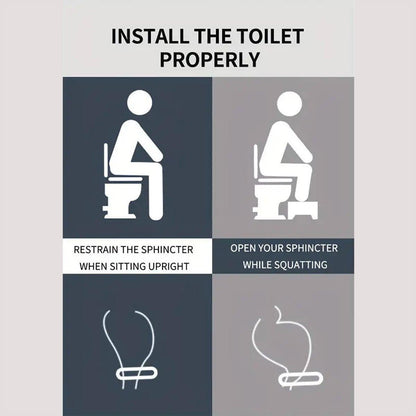 INSTALL THE TOILET PROPERLY

RESTRAIN THE SPHINCTER WHEN SITTING UPRIGHT

OPEN YOUR SPHINCTER WHILE SQUATTING