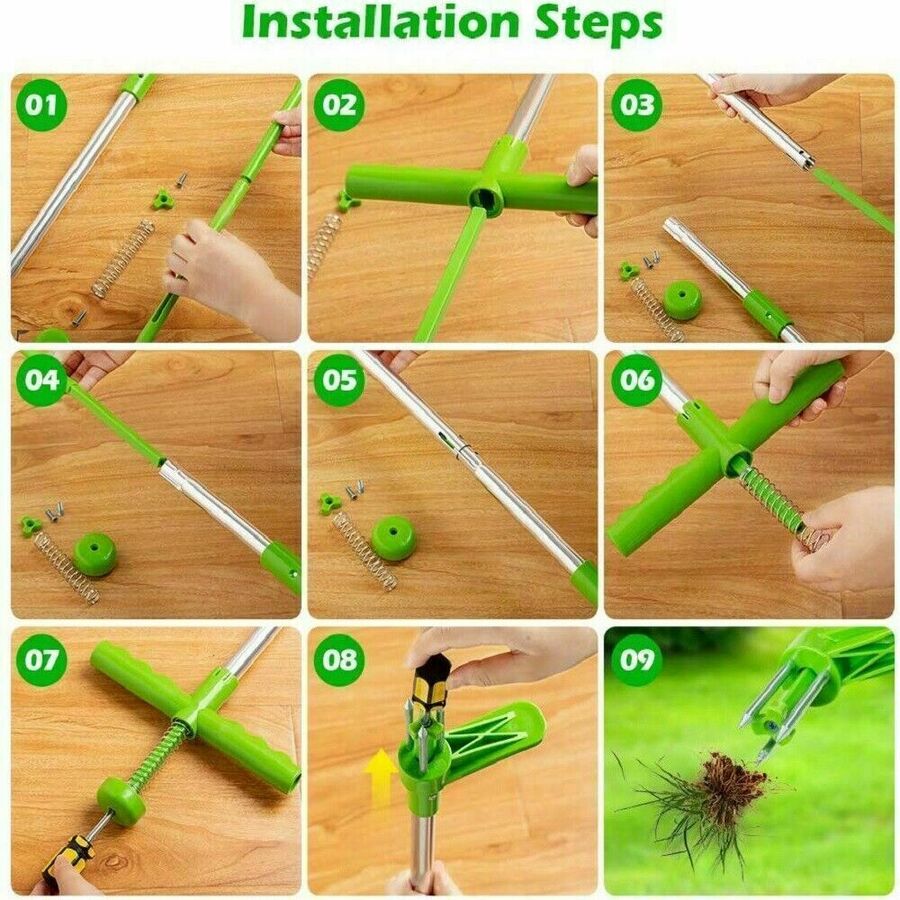 Installation Steps

01

02

03

04

05

06

07

08

09