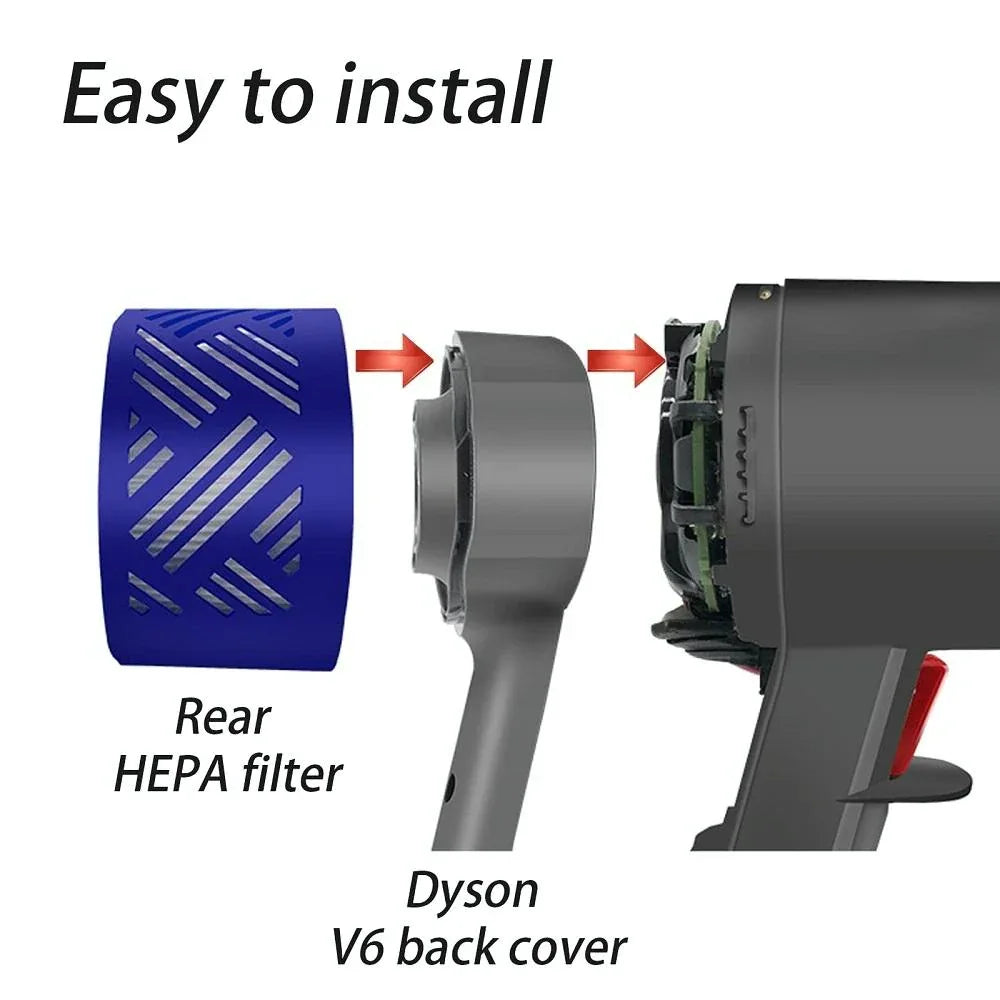 Easy to install

Rear
HEPA filter

Dyson
V6 back cover