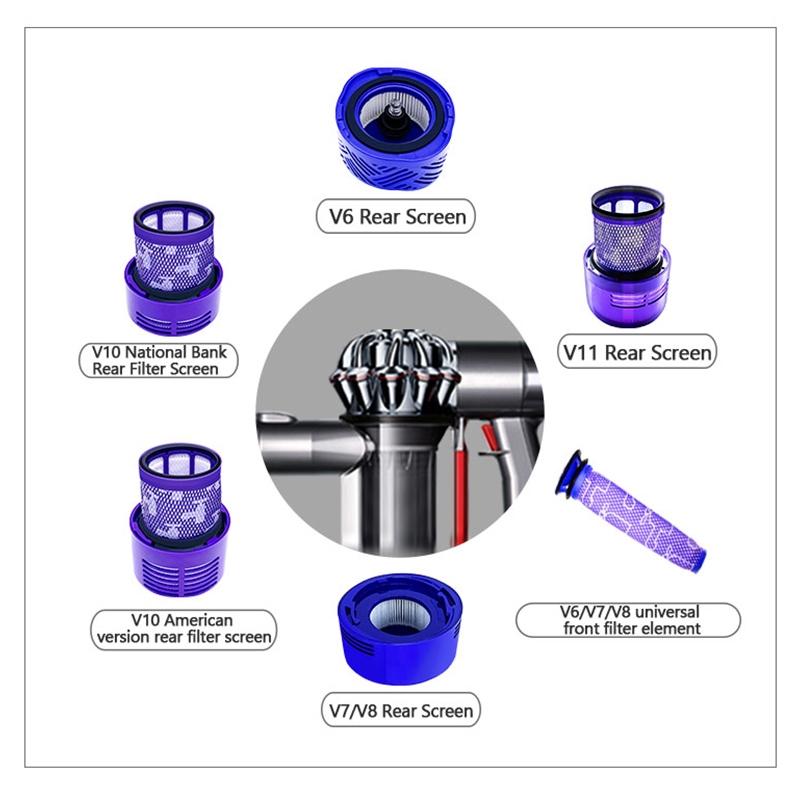 V6 Rear Screen

V10 National Bank Rear Filter Screen

V11 Rear Screen

V10 American version rear filter screen

V6/V7/V8 universal front filter element

V7/V8 Rear Screen