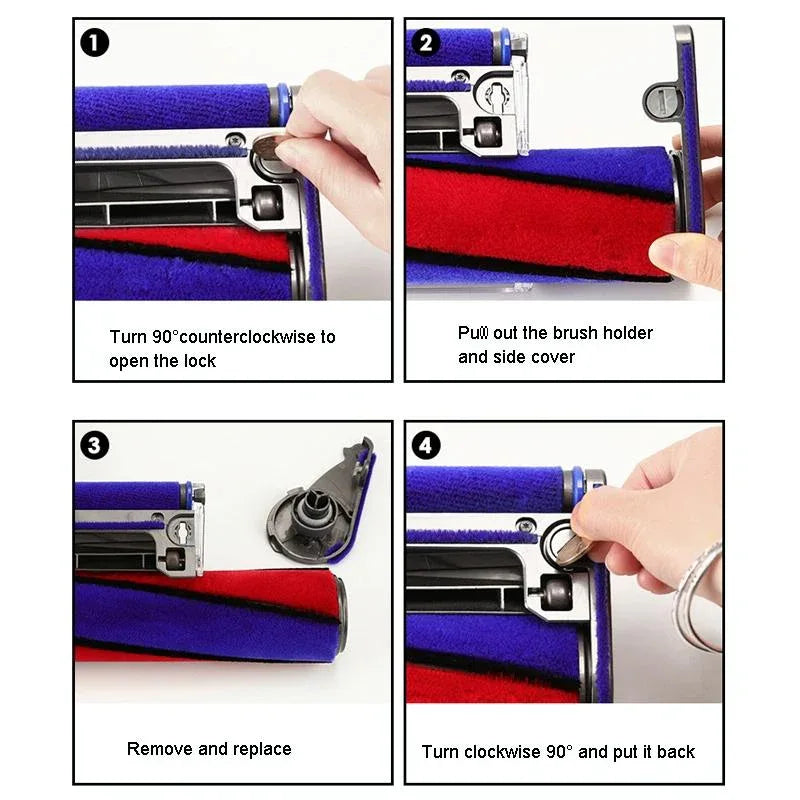 1

Turn 90°counterclockwise to open the lock

2

Pull out the brush holder and side cover

3

Remove and replace

4

Turn clockwise 90° and put it back