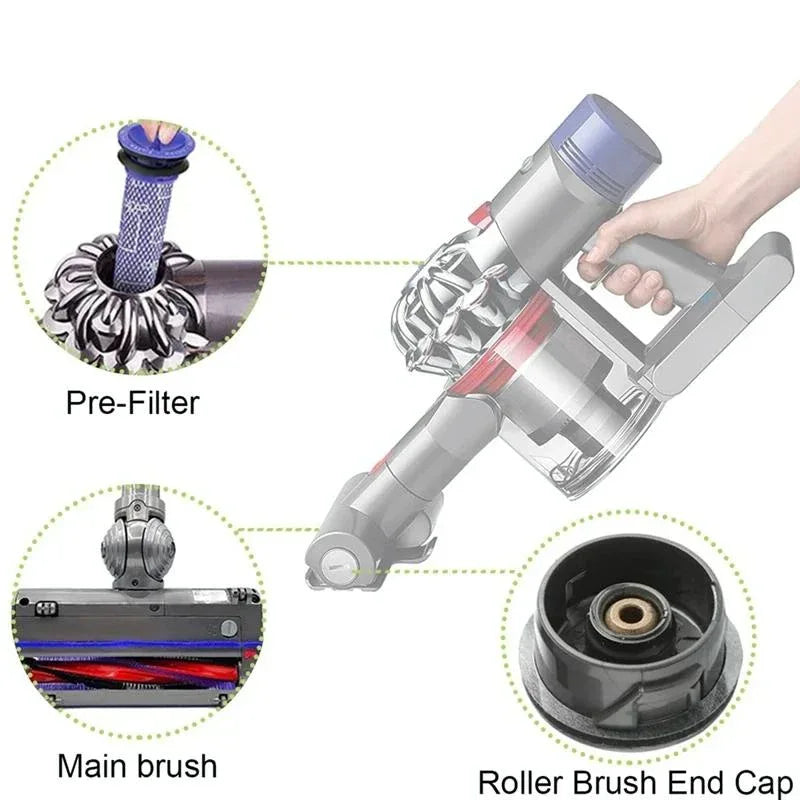 Pre-Filter

Main brush

Roller Brush End Cap